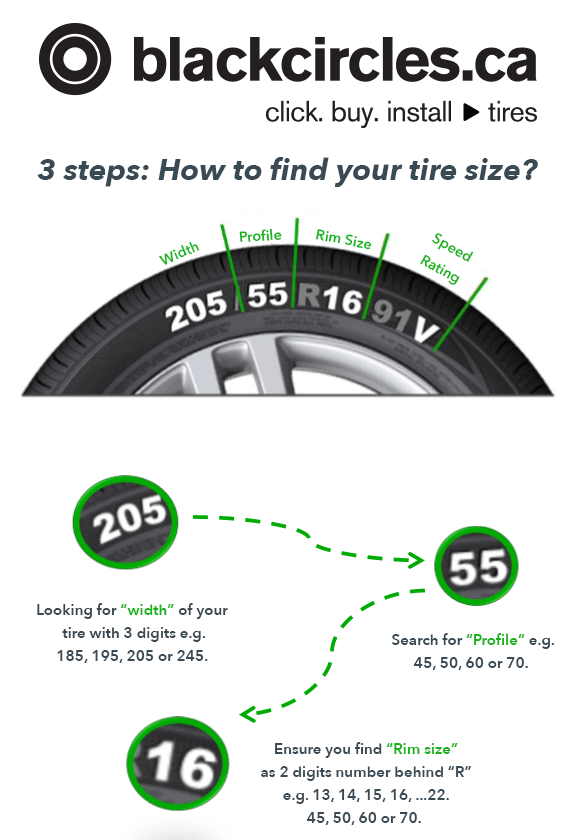 blackcircles.ca

click. buy. install ▶ tires

3 steps: How to find your tire size?

Width Profile Rim Size Speed Rating

205/55R16 91V

205

Looking for "width" of your tire with 3 digits e.g. 185, 195, 205 or 245.

55

Search for "Profile" e.g. 45, 50, 60 or 70.

16

Ensure you find "Rim size" as 2 digits number behind "R" e.g. 13, 14, 15, 16, ...22. 45, 50, 60 or 70.